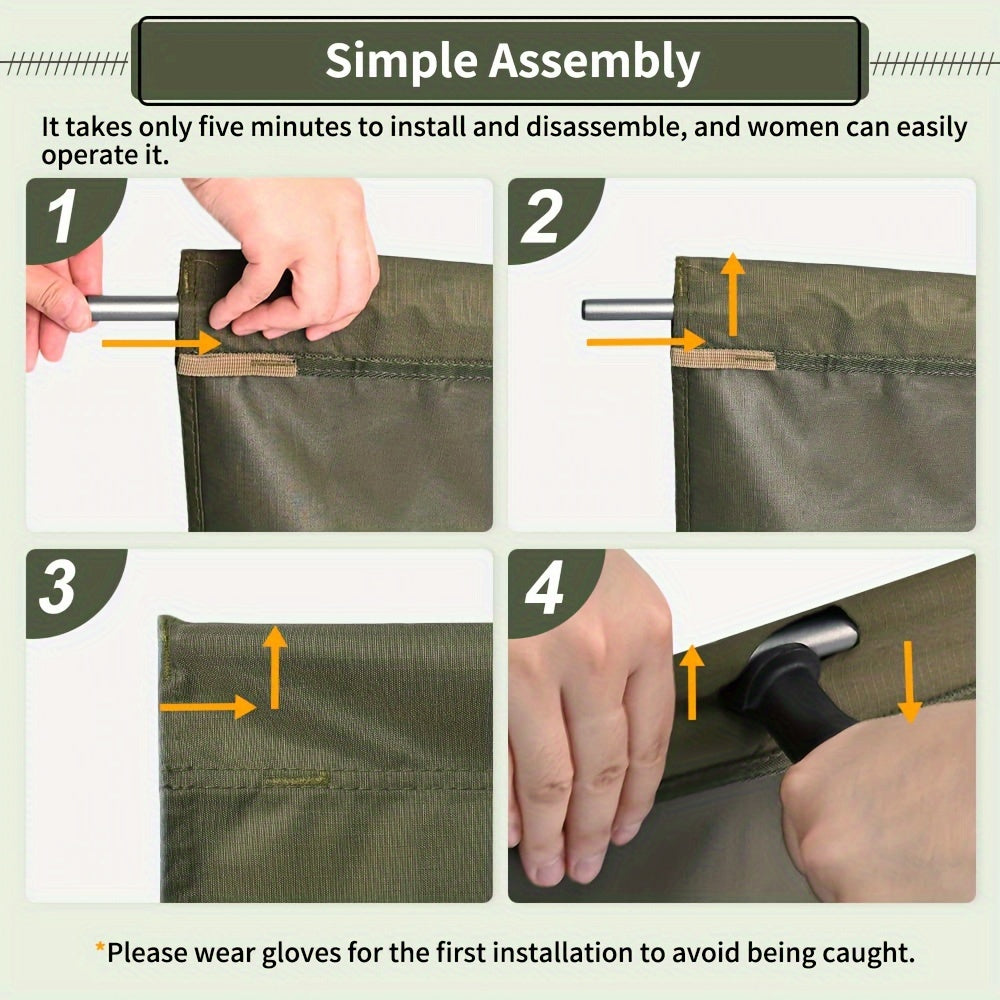 Simple Assembly

It takes only five minutes to install and disassemble, and women can easily operate it.

1

2

3

4

*Please wear gloves for the first installation to avoid being caught.