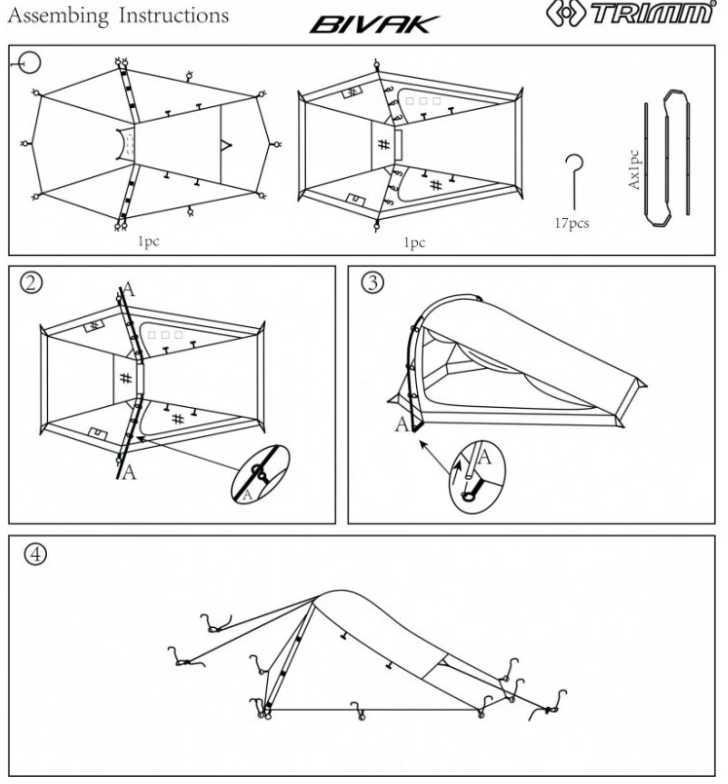 Assembing Instructions

BIVAK

TRIMM

1pc

1pc

17pcs

Ax1pc

②

A

A

A

③

A

A

④