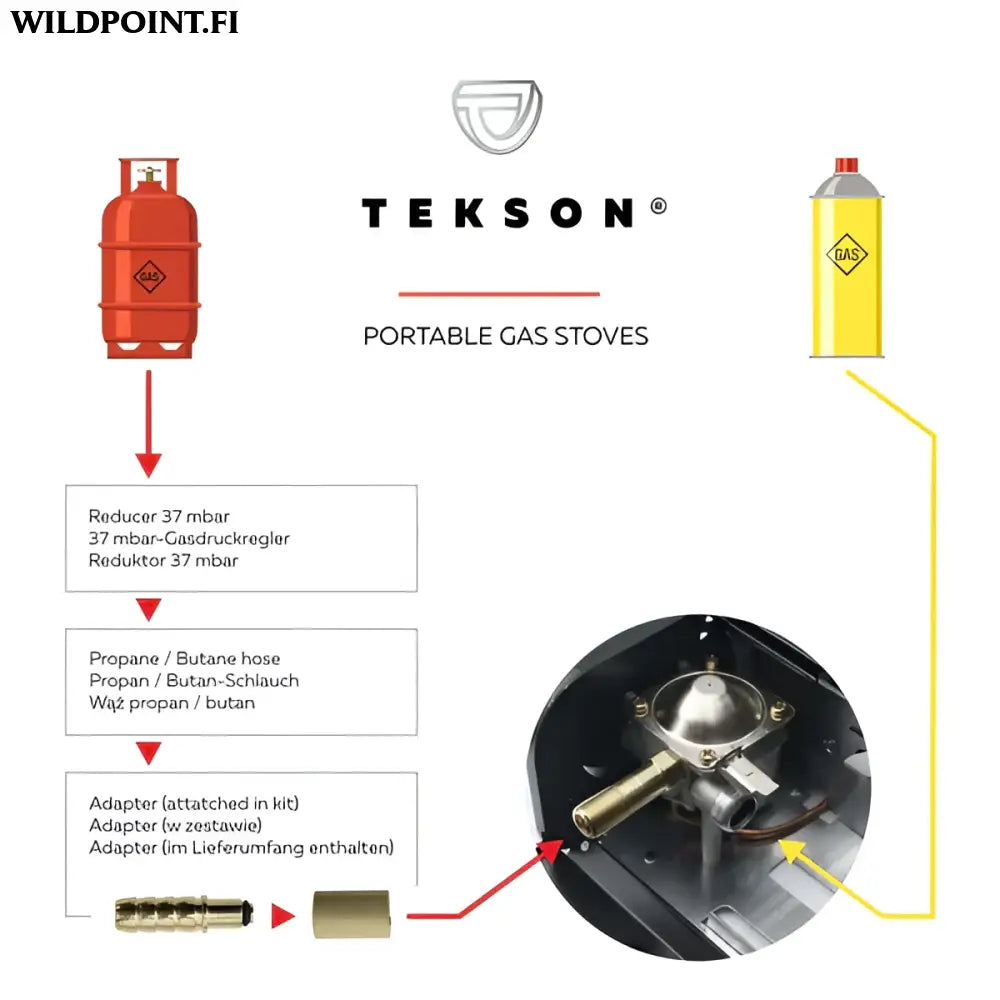 WILDPOINT.FI

TEKSON®

PORTABLE GAS STOVES

GAS

GAS

Reducer 37 mbar
37 mbar-Gasdruckregler
Reduktor 37 mbar

Propane / Butane hose
Propan / Butan-Schlauch
Wąż propan / butan

Adapter (attatched in kit)
Adapter (w zestawie)
Adapter (im Lieferumfang enthalten)